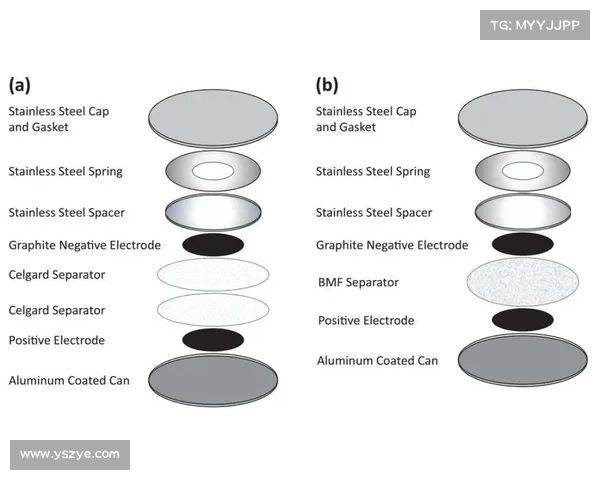 TG: MYYJJPP

(a)

Stainless Steel Cap and Gasket

Stainless Steel Spring

Stainless Steel Spacer

Graphite Negative Electrode

Celgard Separator

Celgard Separator

Positive Electrode

Aluminum Coated Can

(b)

Stainless Steel Cap and Gasket

Stainless Steel Spring

Stainless Steel Spacer

Graphite Negative Electrode

BMF Separator

Positive Electrode

Aluminum Coated Can

www.yszye.com